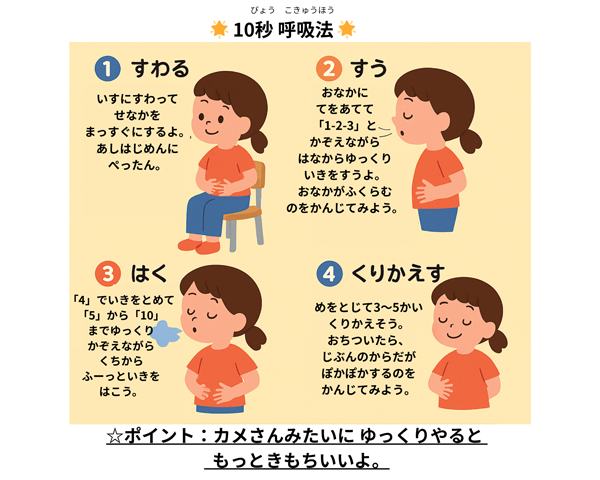 びょう　こきゅうほう
10秒 呼吸法

1 すわる
いすにすわって
せなかを
まっすぐにするよ。
あしはじめんに
ぺったん。

2 すう
おなかに
てをあてて
「1-2-3」と
かぞえながら
はなからゆっくり
いきをすうよ。
おなかがふくらむ
のをかんじてみよう。

3 はく
「4」でいきをとめて
「5」から「10」
までゆっくり
かぞえながら
くちから
ふーっといきを
はこう。

4 くりかえす
めをとじて3〜5かい
くりかえそう。
おちついたら、
じぶんのからだが
ぽかぽかするのを
かんじてみよう。

☆ポイント：カメさんみたいに ゆっくりやると
もっときもちいいよ。